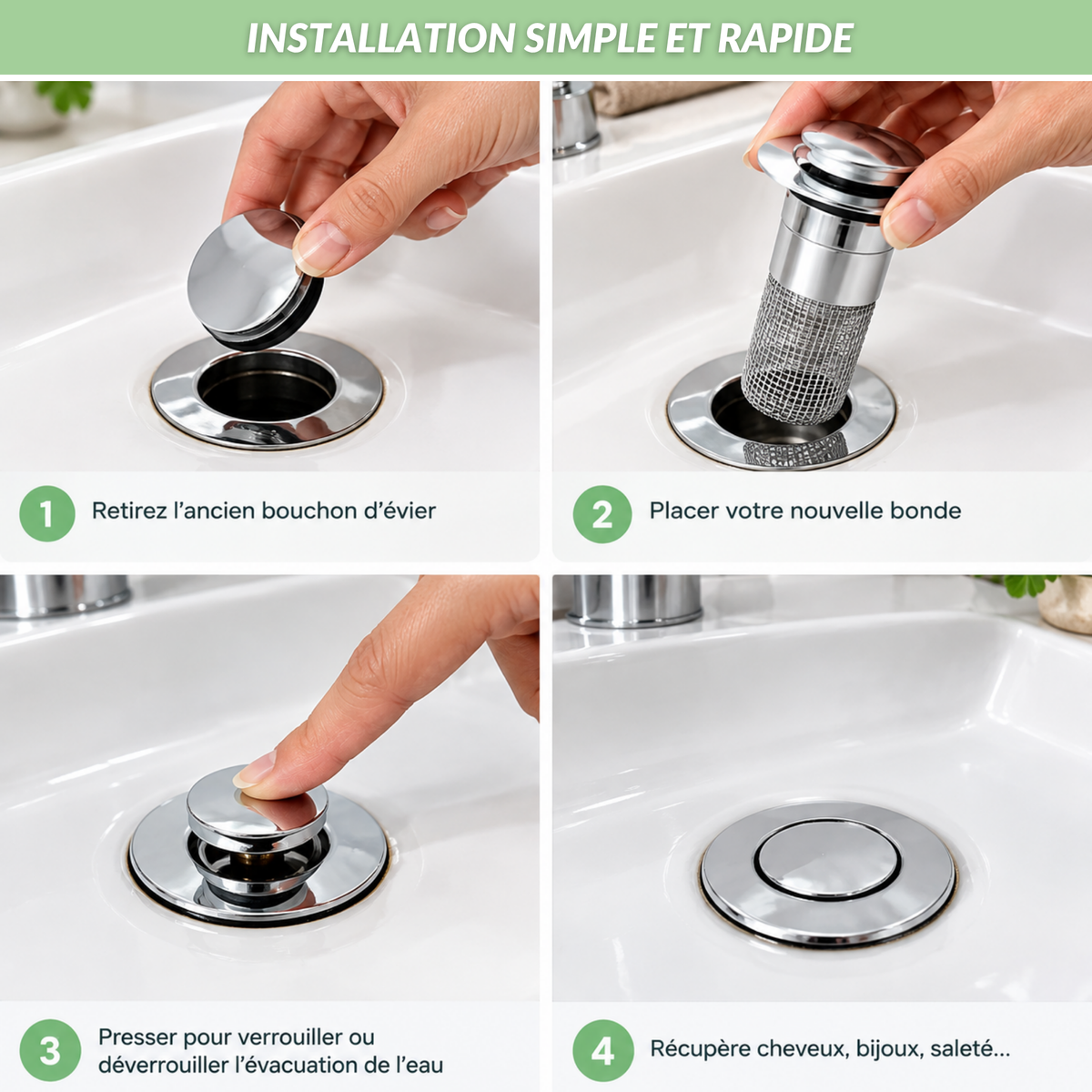 INSTALLATION SIMPLE ET RAPIDE

1 Retirez l'ancien bouchon d'évier

2 Placer votre nouvelle bonde

3 Presser pour verrouiller ou déverrouiller l'évacuation de l'eau

4 Récupère cheveux, bijoux, saleté...