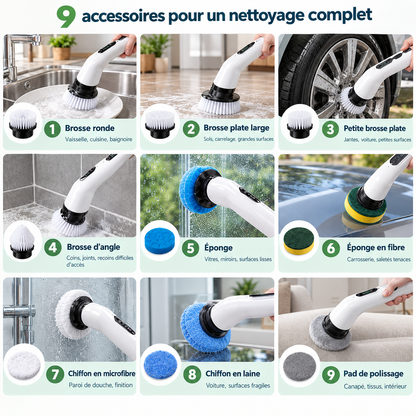 9 accessoires pour un nettoyage complet

1 Brosse ronde
Vaisselle, cuisine, baignoire

2 Brosse plate large
Sols, carrelage, grandes surfaces

3 Petite brosse plate
Jantes, voiture, petites surfaces

4 Brosse d'angle
Coins, joints, recoins difficiles d'accès

5 Éponge
Vitres, miroirs, surfaces lisses

6 Éponge en fibre
Carrosserie, saletés tenaces

7 Chiffon en microfibre
Paroi de douche, finition

8 Chiffon en laine
Voiture, surfaces fragiles

9 Pad de polissage
Canapé, tissus, intérieur